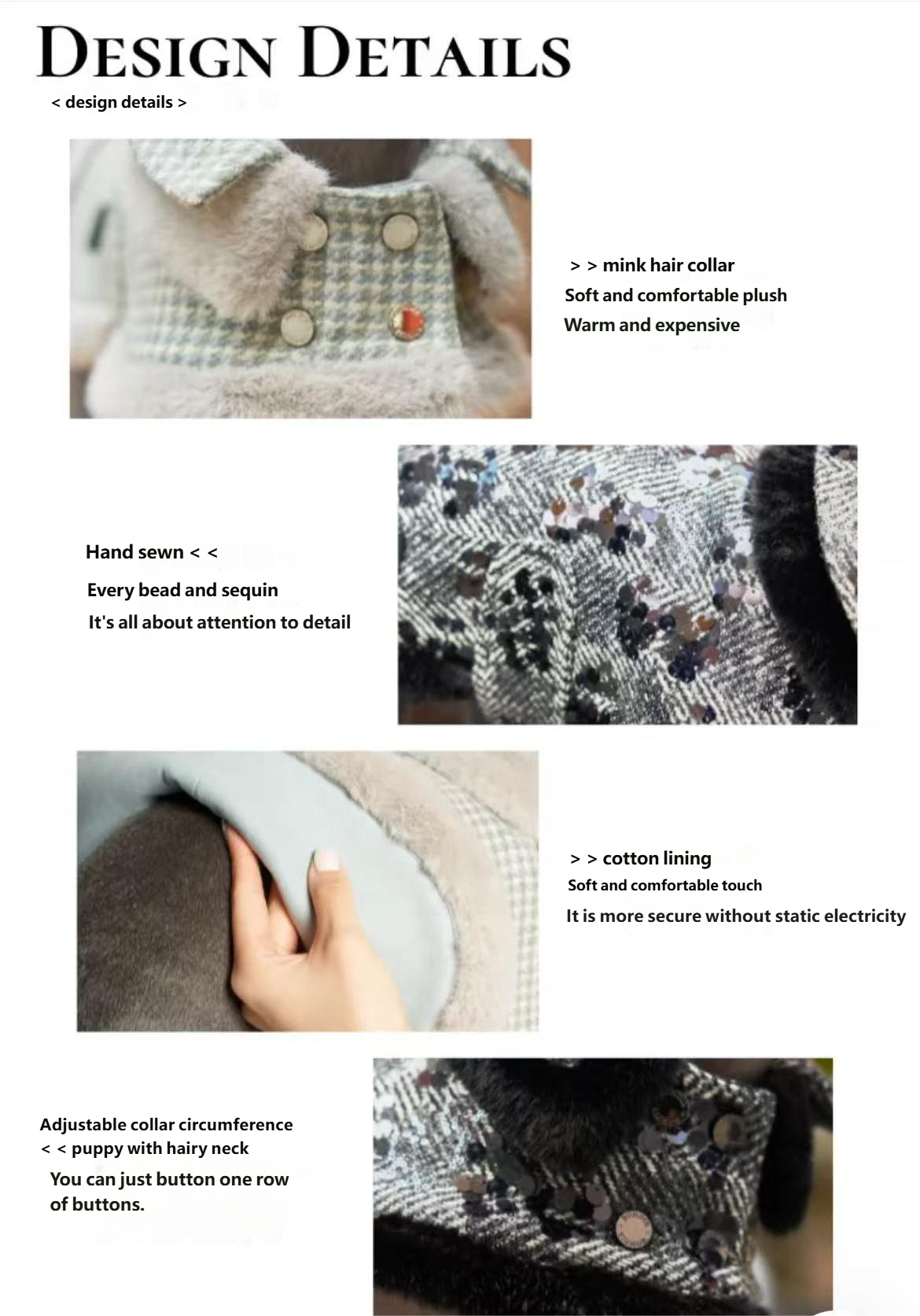 DESIGN DETAILS
< design details >

> > mink hair collar
Soft and comfortable plush
Warm and expensive

Hand sewn < <
Every bead and sequin
It's all about attention to detail

> > cotton lining
Soft and comfortable touch
It is more secure without static electricity

Adjustable collar circumference
< < puppy with hairy neck
You can just button one row of buttons.