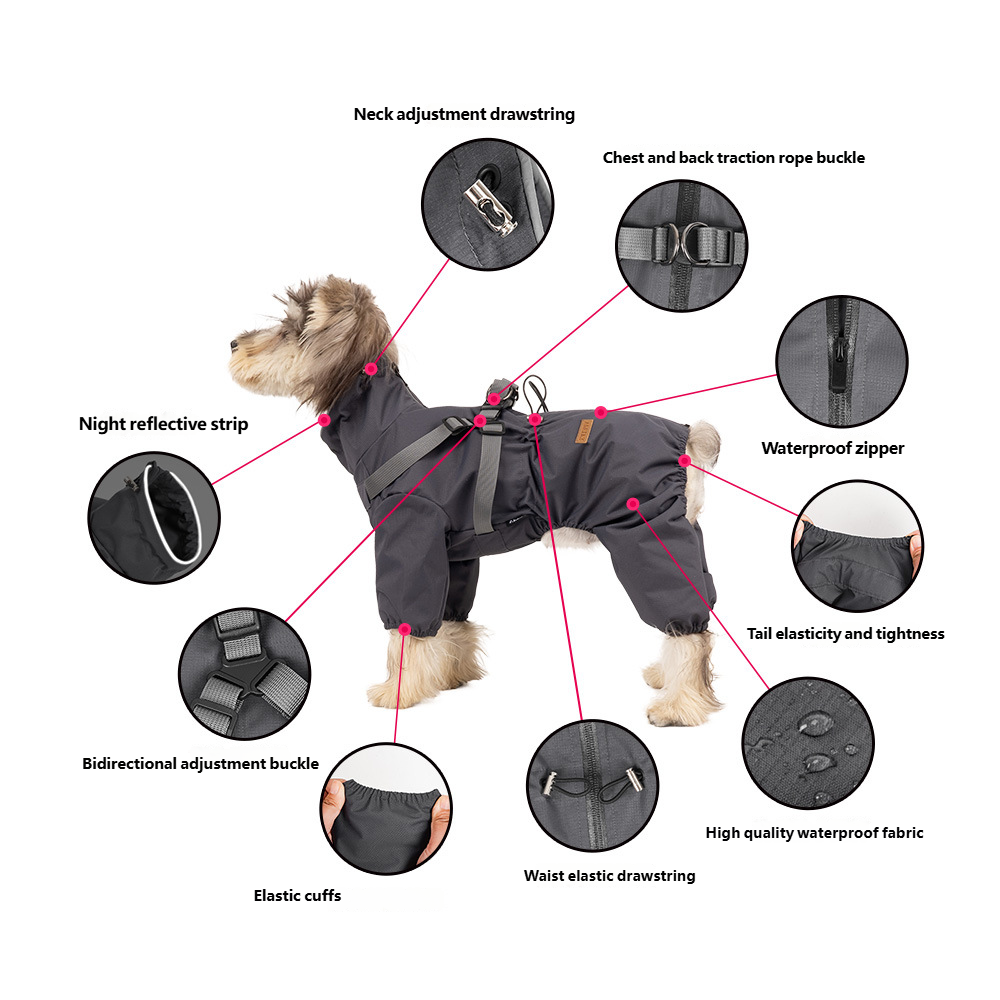 Neck adjustment drawstring

Chest and back traction rope buckle

Night reflective strip

Waterproof zipper

Tail elasticity and tightness

Bidirectional adjustment buckle

High quality waterproof fabric

Waist elastic drawstring

Elastic cuffs